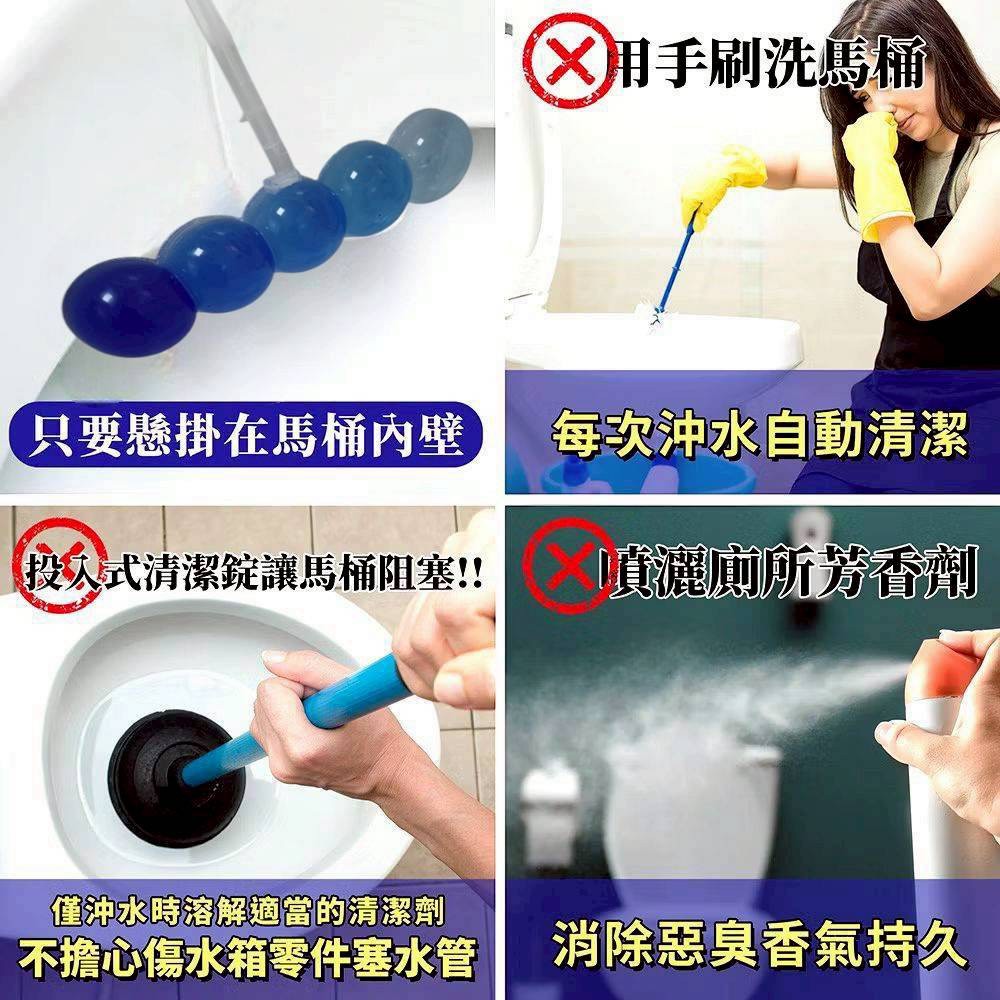 只要懸掛在馬桶內壁

用手刷洗馬桶

每次沖水自動清潔

投入式清潔錠讓馬桶阻塞!!

僅沖水時溶解適當的清潔劑
不擔心傷水箱零件塞水管

噴灑廁所芳香劑

消除惡臭香氣持久