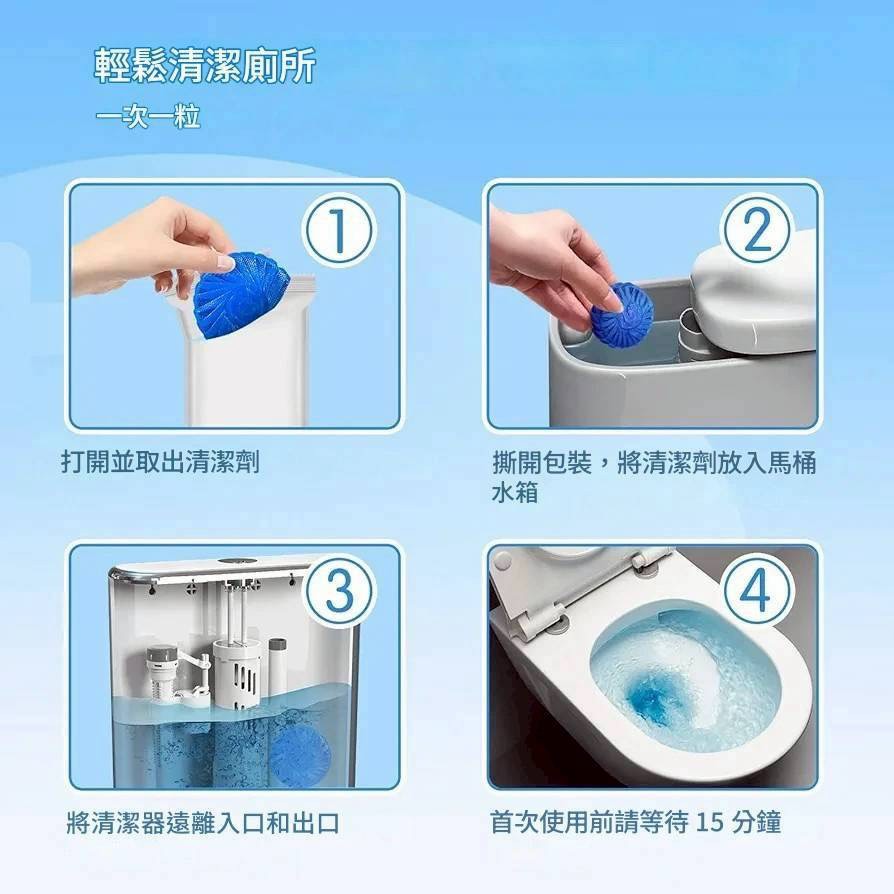 輕鬆清潔廁所
一次一粒

①

打開並取出清潔劑

②

撕開包裝，將清潔劑放入馬桶水箱

③

將清潔器遠離入口和出口

④

首次使用前請等待 15 分鐘